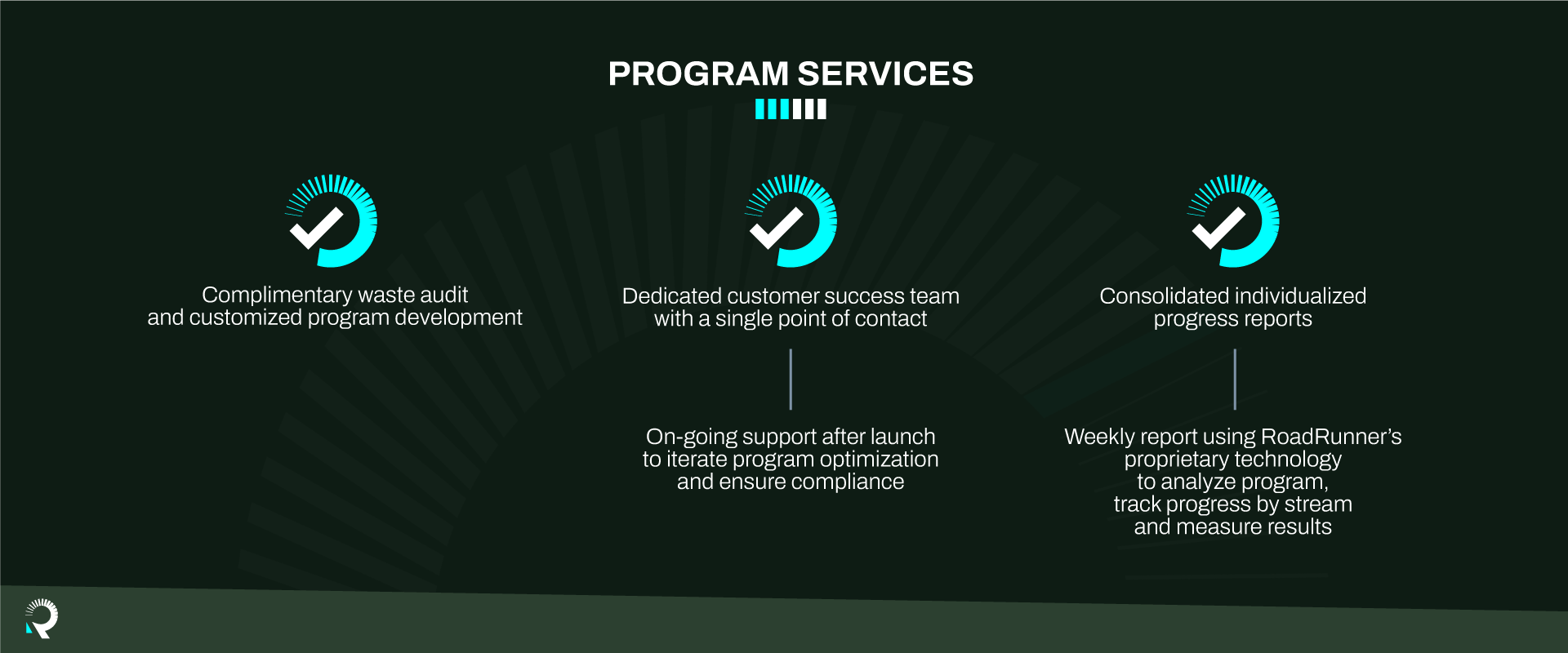 PROGRAM SERVICES

Complimentary waste audit and customized program development

Dedicated customer success team with a single point of contact

On-going support after launch to iterate program optimization and ensure compliance

Consolidated individualized progress reports

Weekly report using RoadRunner's proprietary technology to analyze program, track progress by stream and measure results